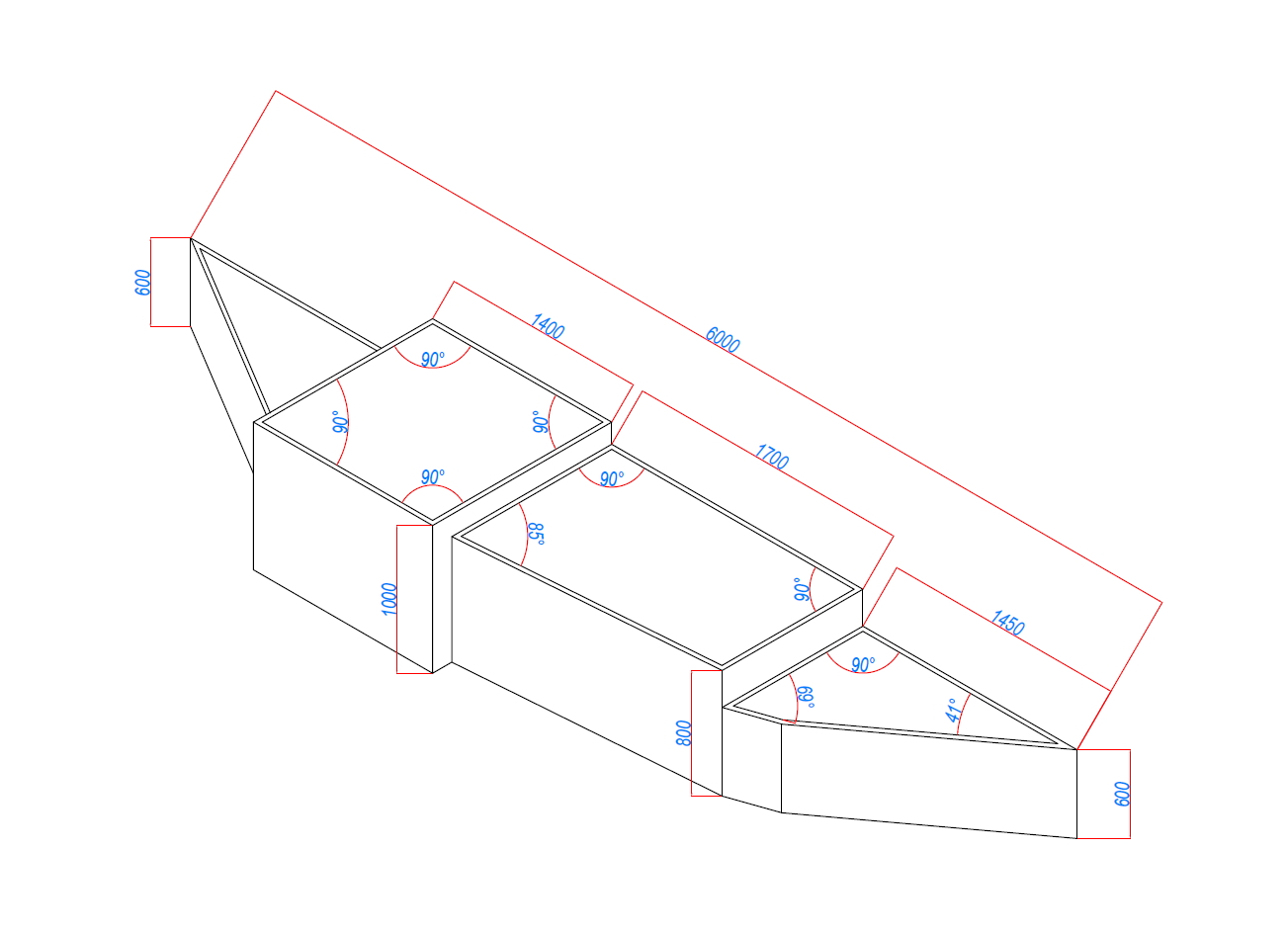 600
6000
1400
90°
90°
90°
90°
1700
90°
85°
90°
1000
1450
90°
69°
41°
800
600