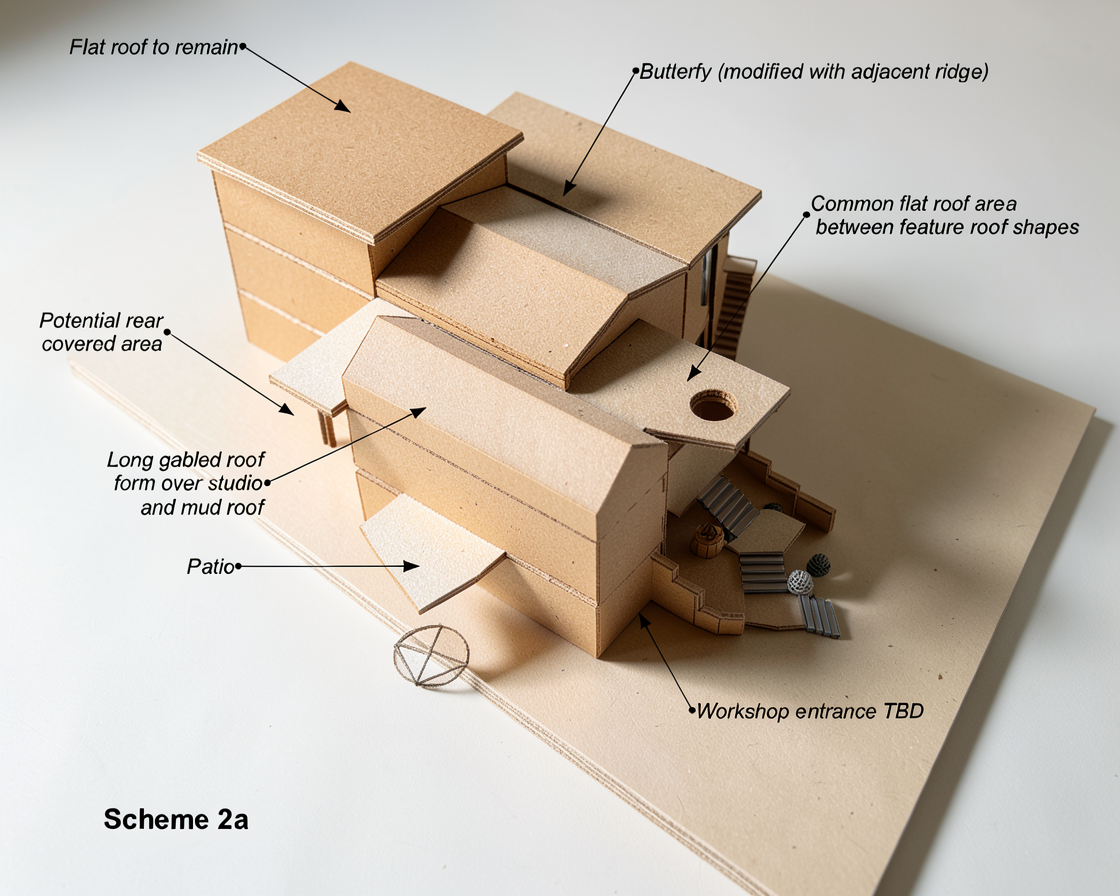 Flat roof to remain

Butterfy (modified with adjacent ridge)

Common flat roof area between feature roof shapes

Potential rear covered area

Long gabled roof form over studio and mud roof

Patio

Workshop entrance TBD

Scheme 2a