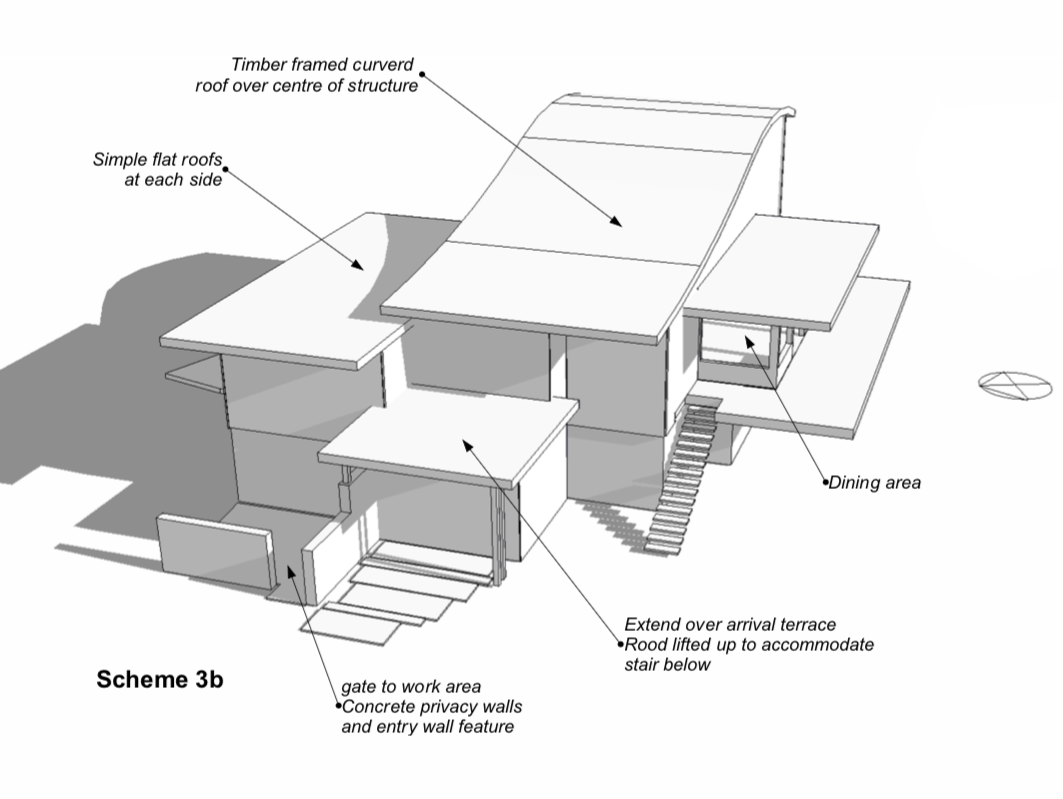 Timber framed curverd roof over centre of structure

Simple flat roofs at each side

Dining area

Extend over arrival terrace
Rood lifted up to accommodate stair below

Scheme 3b

gate to work area
Concrete privacy walls and entry wall feature