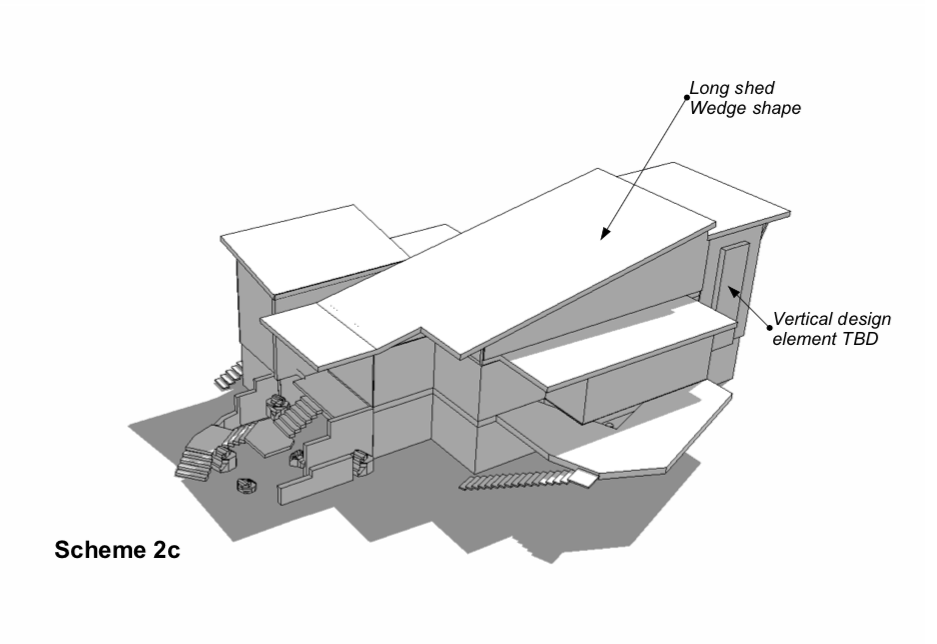 Long shed
Wedge shape

Vertical design
element TBD

Scheme 2c