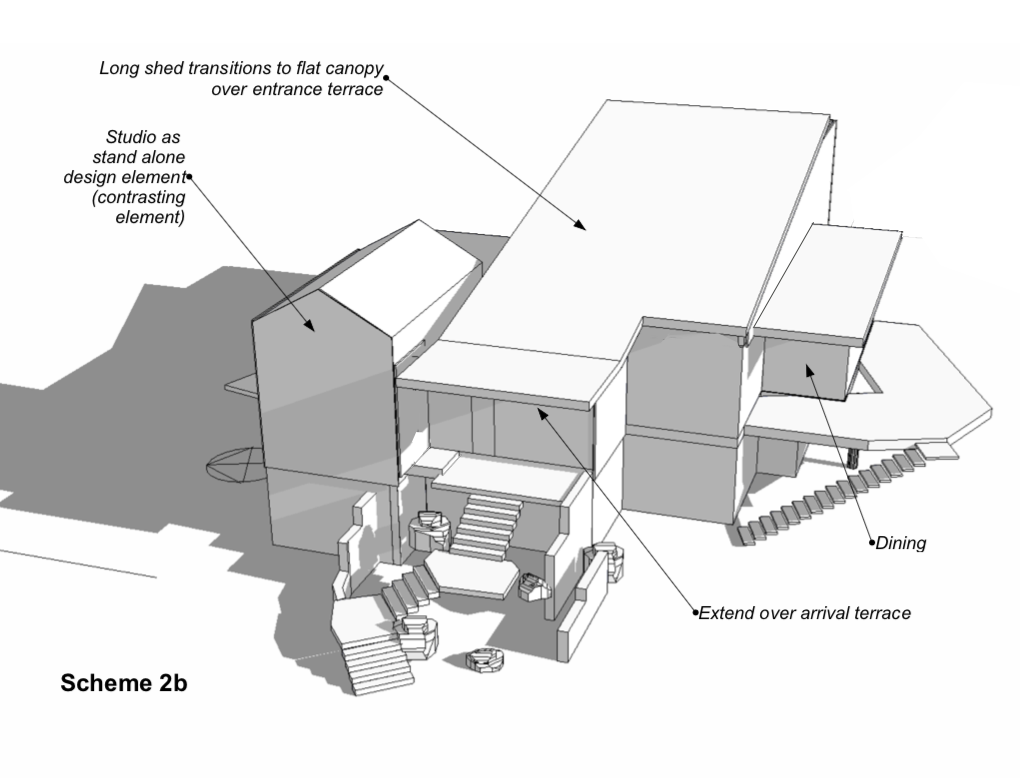 Long shed transitions to flat canopy over entrance terrace

Studio as stand alone design element (contrasting element)

Dining

Extend over arrival terrace

Scheme 2b