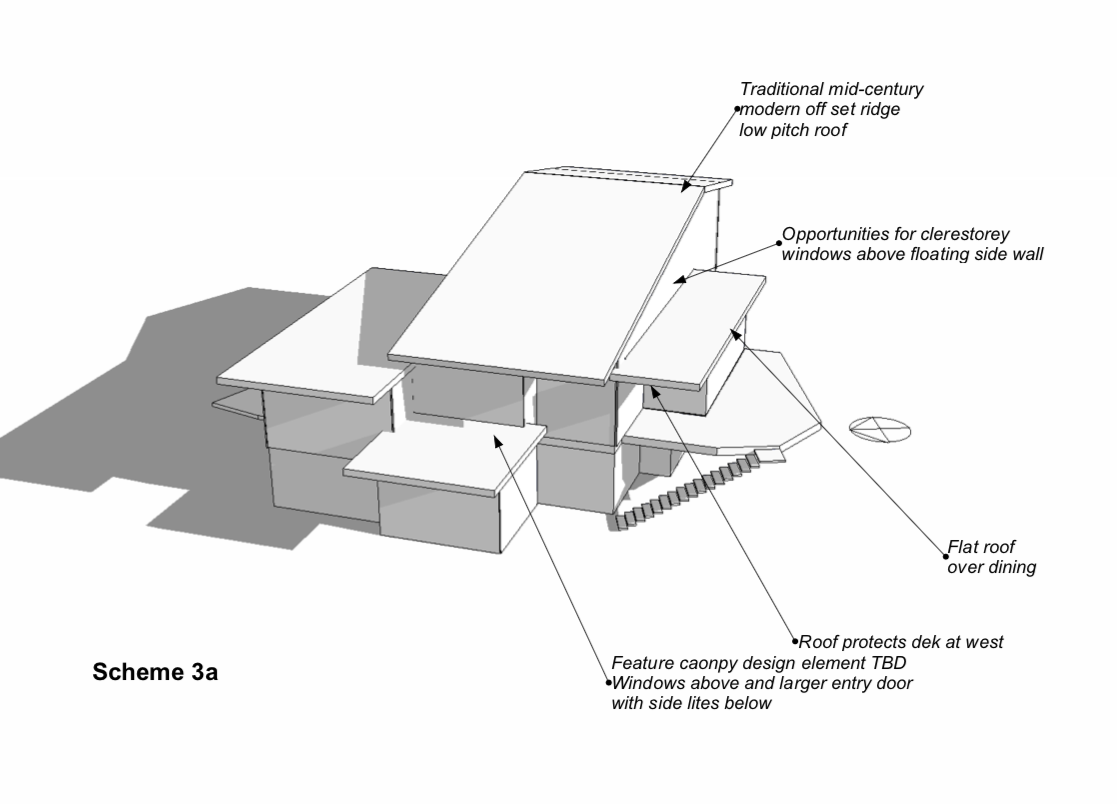 Traditional mid-century modern off set ridge low pitch roof

Opportunities for clerestorey windows above floating side wall

Flat roof over dining

Roof protects dek at west

Feature caonpy design element TBD Windows above and larger entry door with side lites below

Scheme 3a