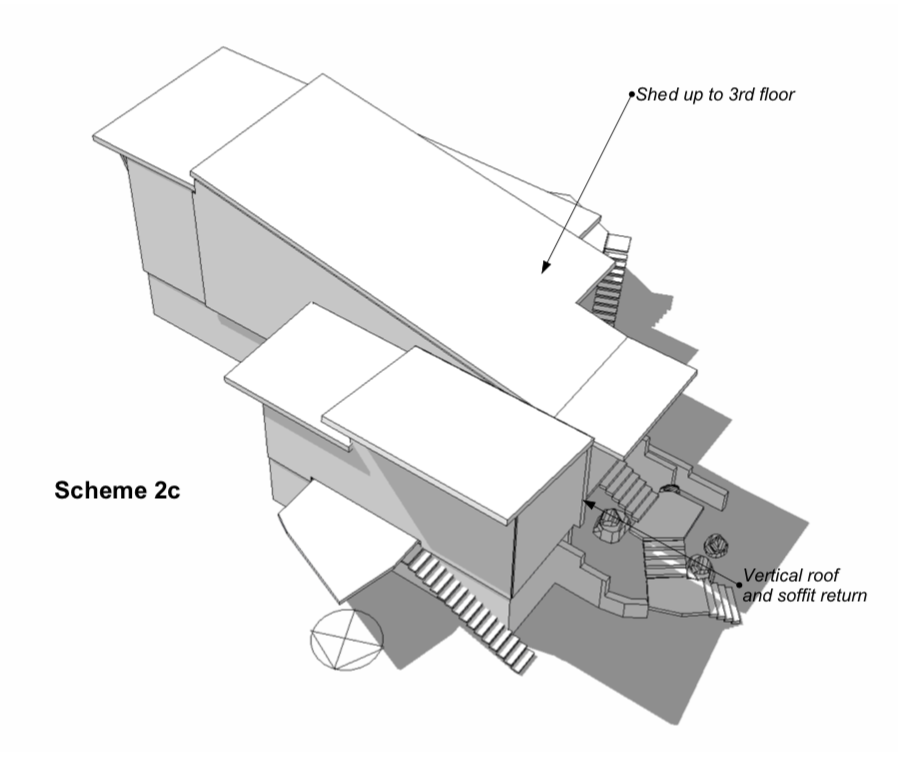 Shed up to 3rd floor

Scheme 2c

Vertical roof and soffit return