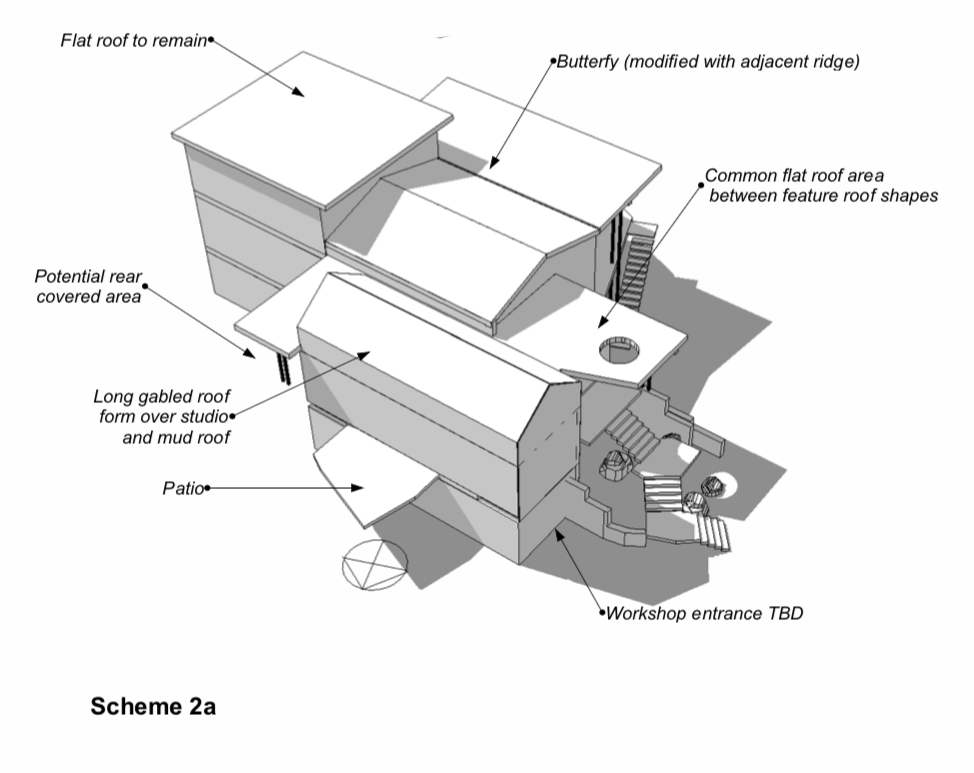 Flat roof to remain

Butterfy (modified with adjacent ridge)

Common flat roof area between feature roof shapes

Potential rear covered area

Long gabled roof form over studio and mud roof

Patio

Workshop entrance TBD

Scheme 2a