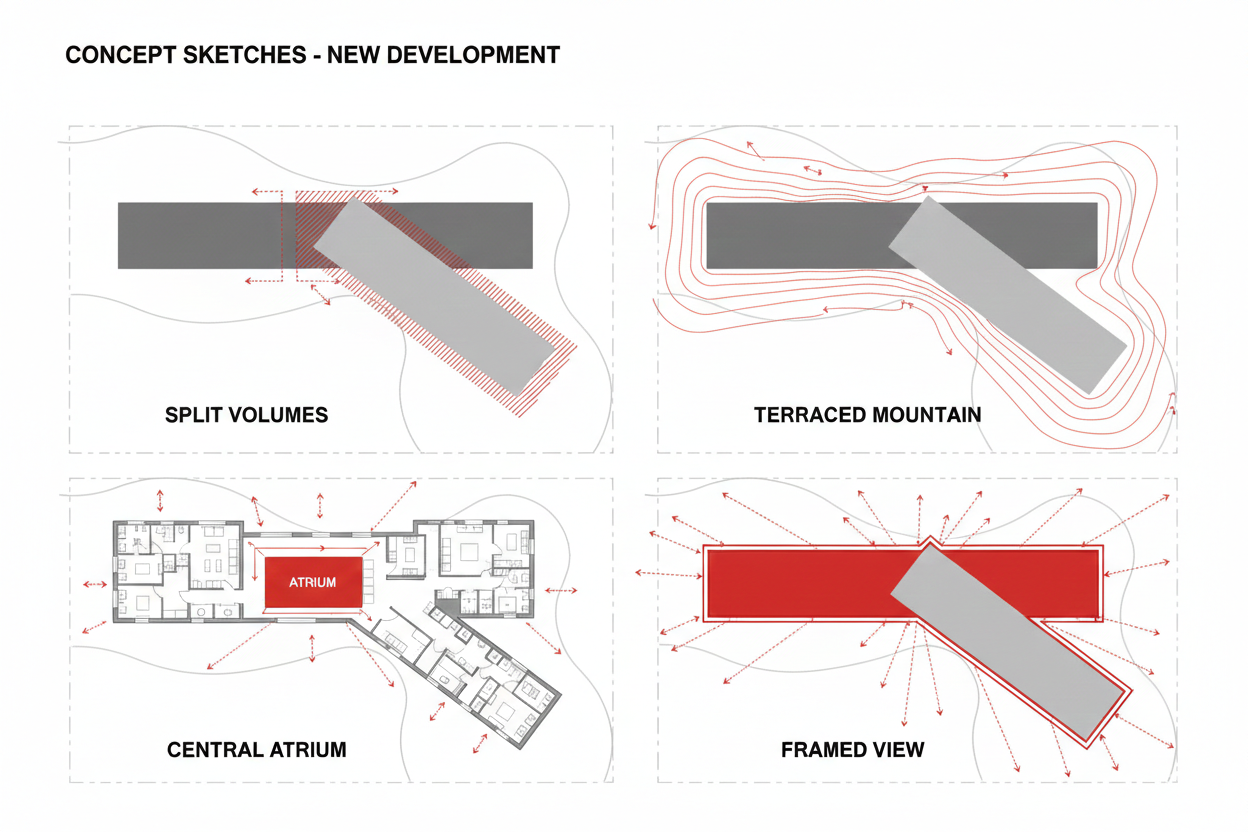 CONCEPT SKETCHES - NEW DEVELOPMENT

SPLIT VOLUMES

TERRACED MOUNTAIN

ATRIUM

CENTRAL ATRIUM

FRAMED VIEW