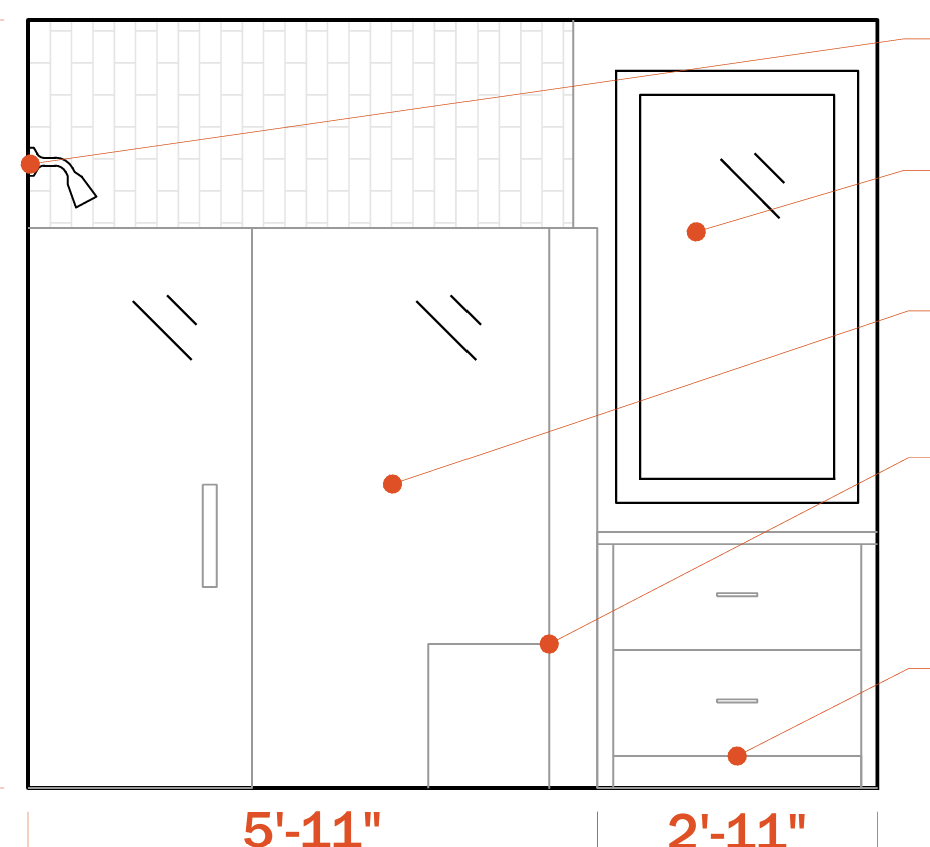 5'-11"

2'-11"