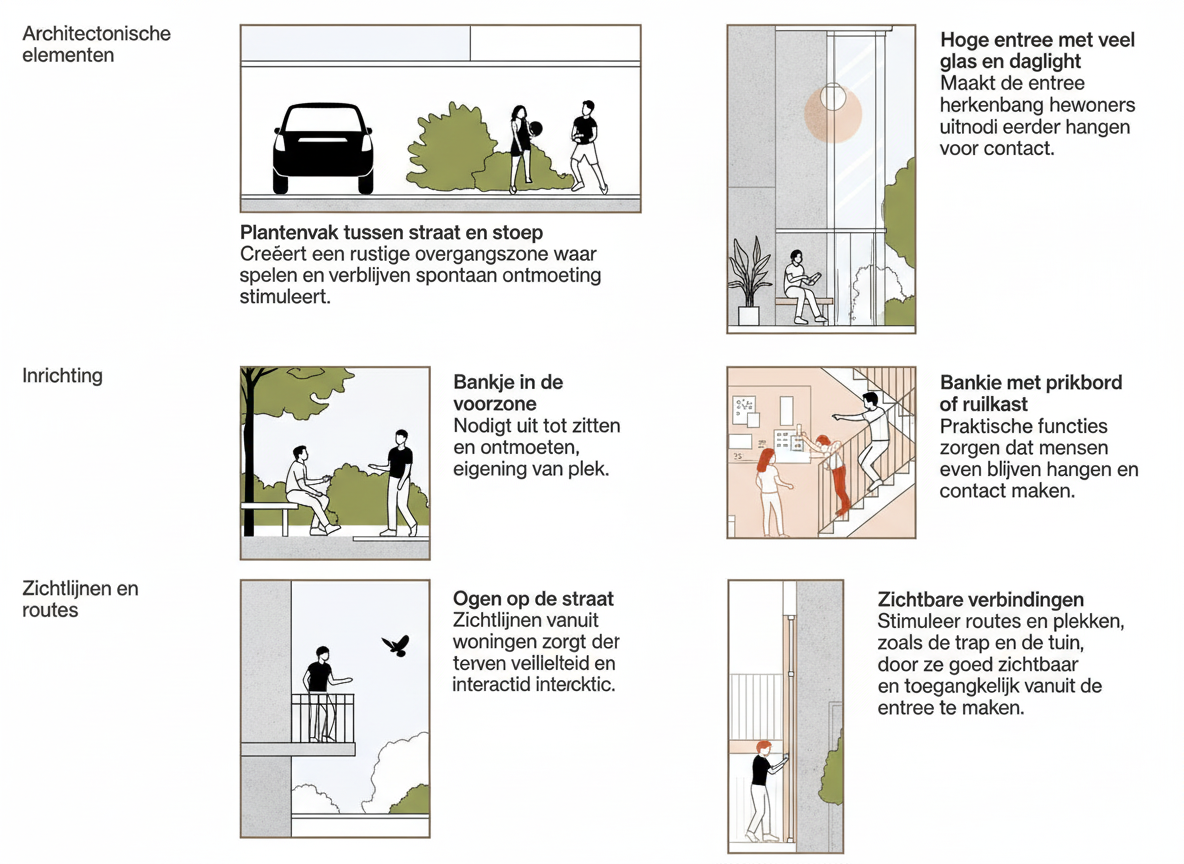 Architectonische elementen

Plantenvak tussen straat en stoep
Creëert een rustige overgangszone waar spelen en verblijven spontaan ontmoeting stimuleert.

Hoge entree met veel glas en daglight
Maakt de entree herkenbang hewoners uitnodi eerder hangen voor contact.

Inrichting

Bankje in de voorzone
Nodigt uit tot zitten en ontmoeten, eigening van plek.

Bankie met prikbord of ruilkast
Praktische functies zorgen dat mensen even blijven hangen en contact maken.

Zichtlijnen en routes

Ogen op de straat
Zichtlijnen vanuit woningen zorgt der terven veillelteid en interactid intercktic.

Zichtbare verbindingen
Stimuleer routes en plekken, zoals de trap en de tuin, door ze goed zichtbaar en toegangkelijk vanuit de entree te maken.