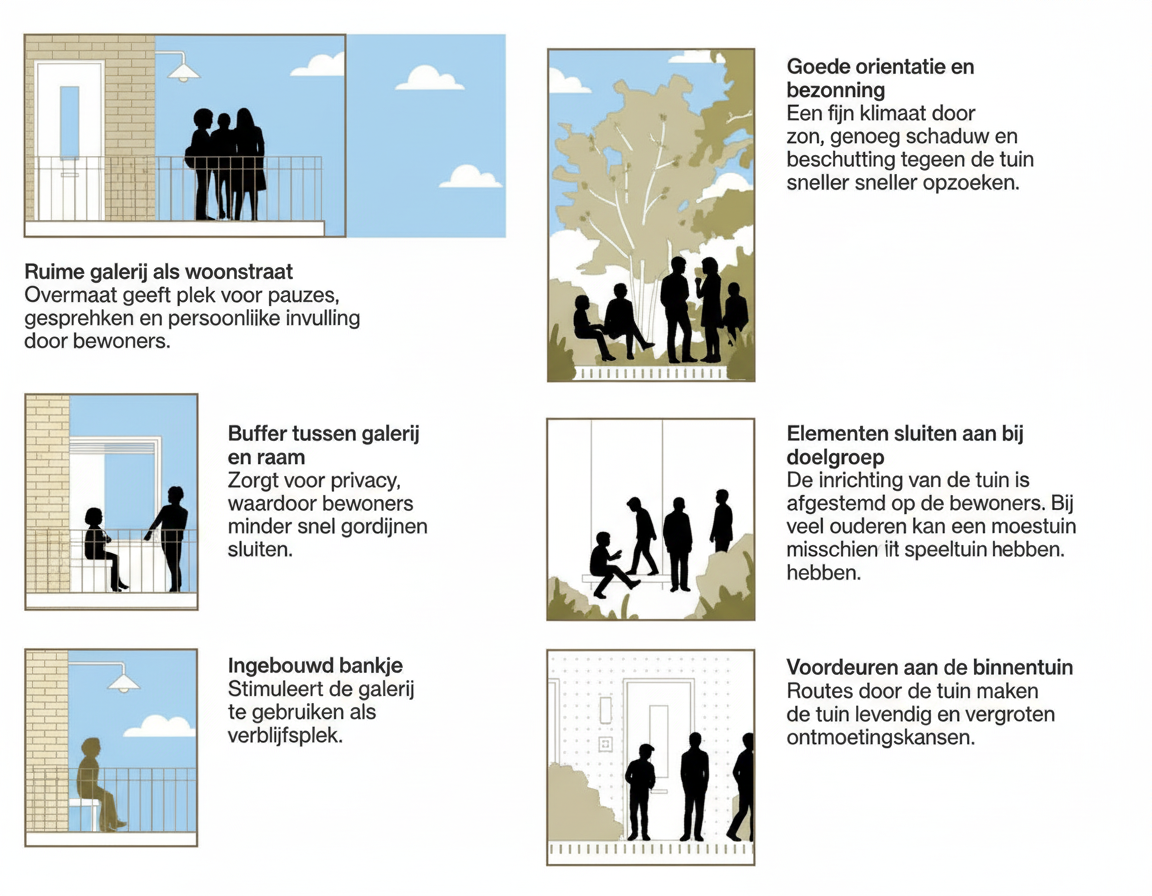 Ruime galerij als woonstraat
Overmaat geeft plek voor pauzes, gesprehken en persoonliike invulling door bewoners.

Buffer tussen galerij en raam
Zorgt voor privacy, waardoor bewoners minder snel gordijnen sluiten.

Ingebouwd bankje
Stimuleert de galerij te gebruiken als verblijfsplek.

Goede orientatie en bezonning
Een fijn klimaat door zon, genoeg schaduw en beschutting tegeen de tuin sneller sneller opzoeken.

Elementen sluiten aan bij doelgroep
De inrichting van de tuin is afgestemd op de bewoners. Bij veel ouderen kan een moestuin misschien iit speeltuin hebben. hebben.

Voordeuren aan de binnentuin
Routes door de tuin maken de tuin levendig en vergroten ontmoetingskansen.