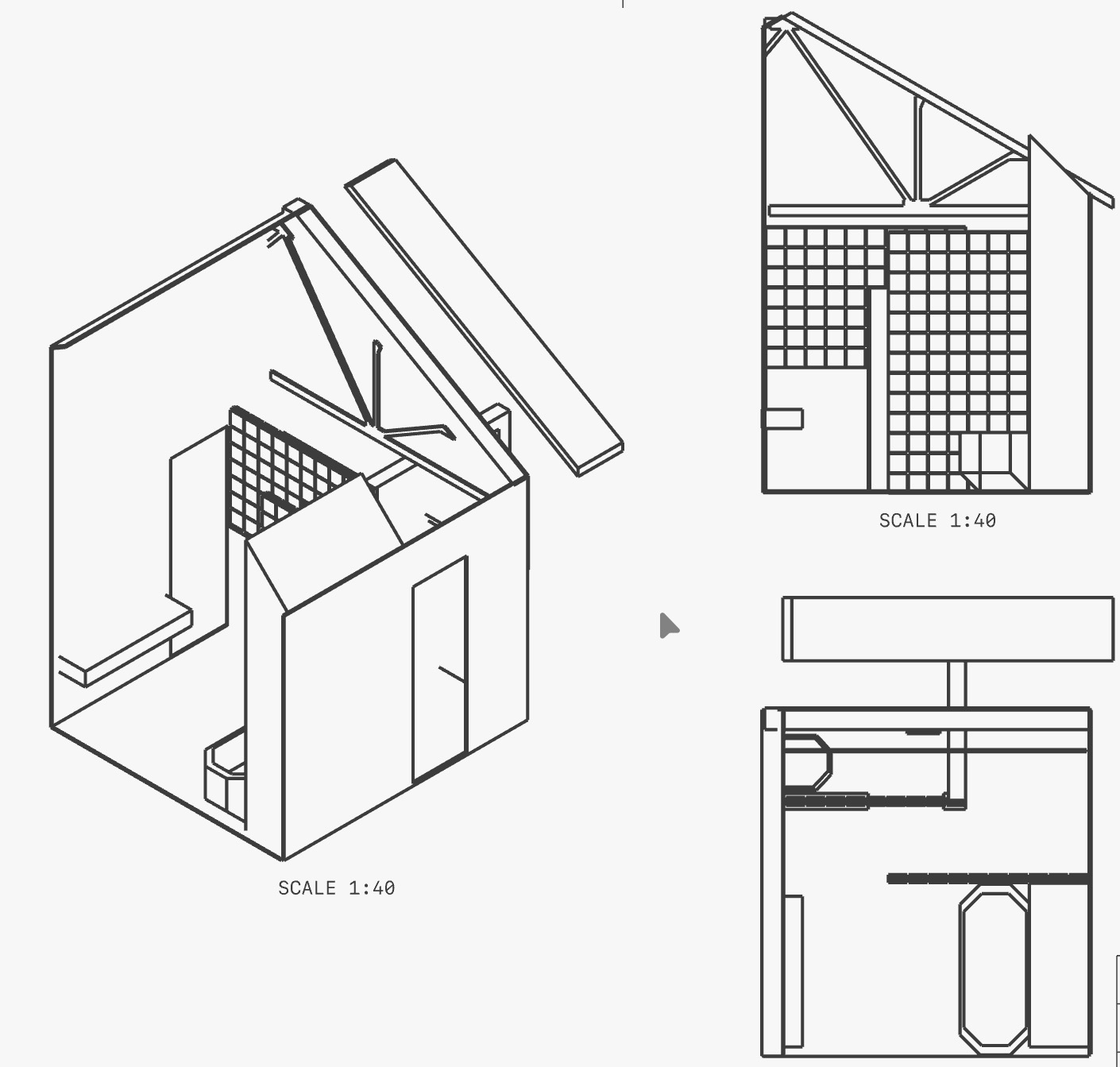 SCALE 1:40

SCALE 1:40