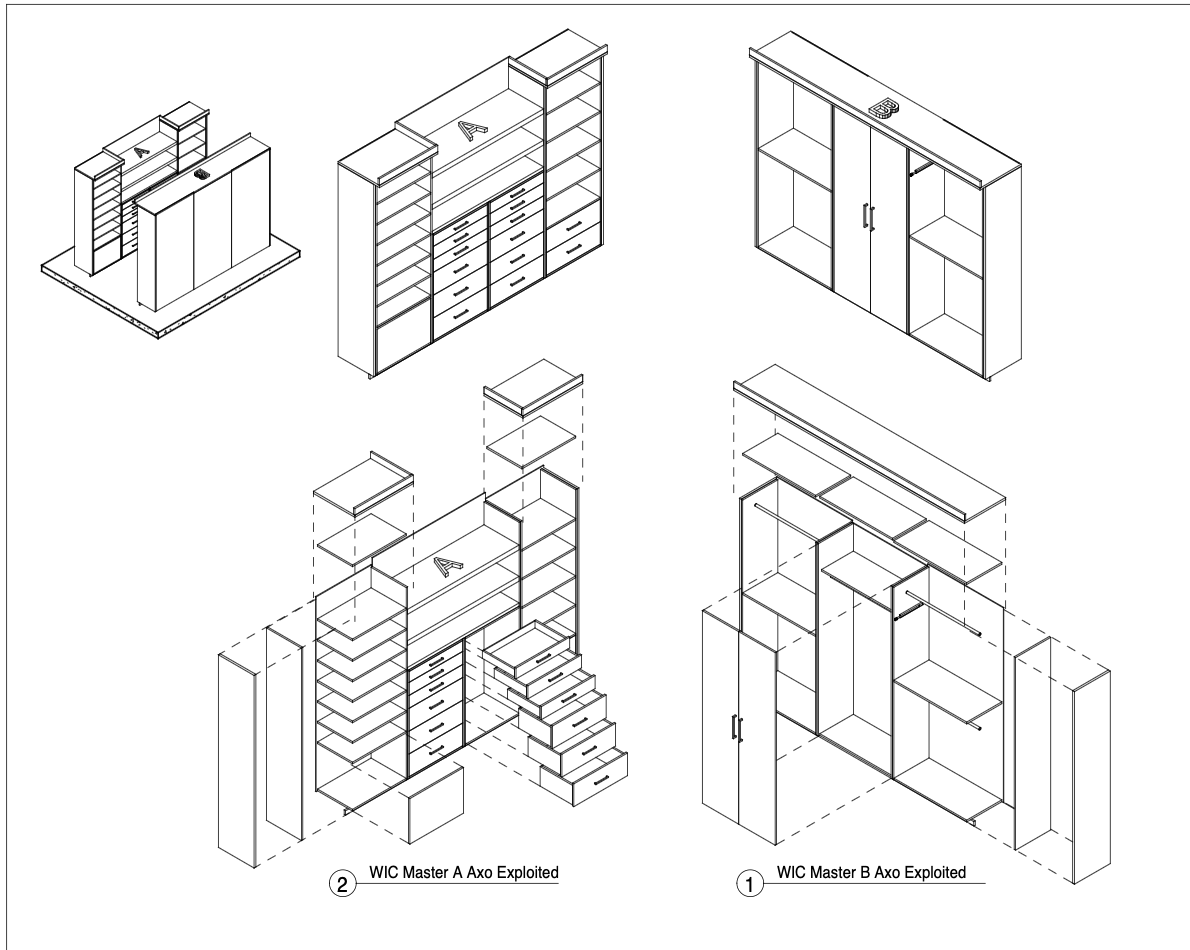 A

B

A

B

A

2 WIC Master A Axo Exploited

1 WIC Master B Axo Exploited