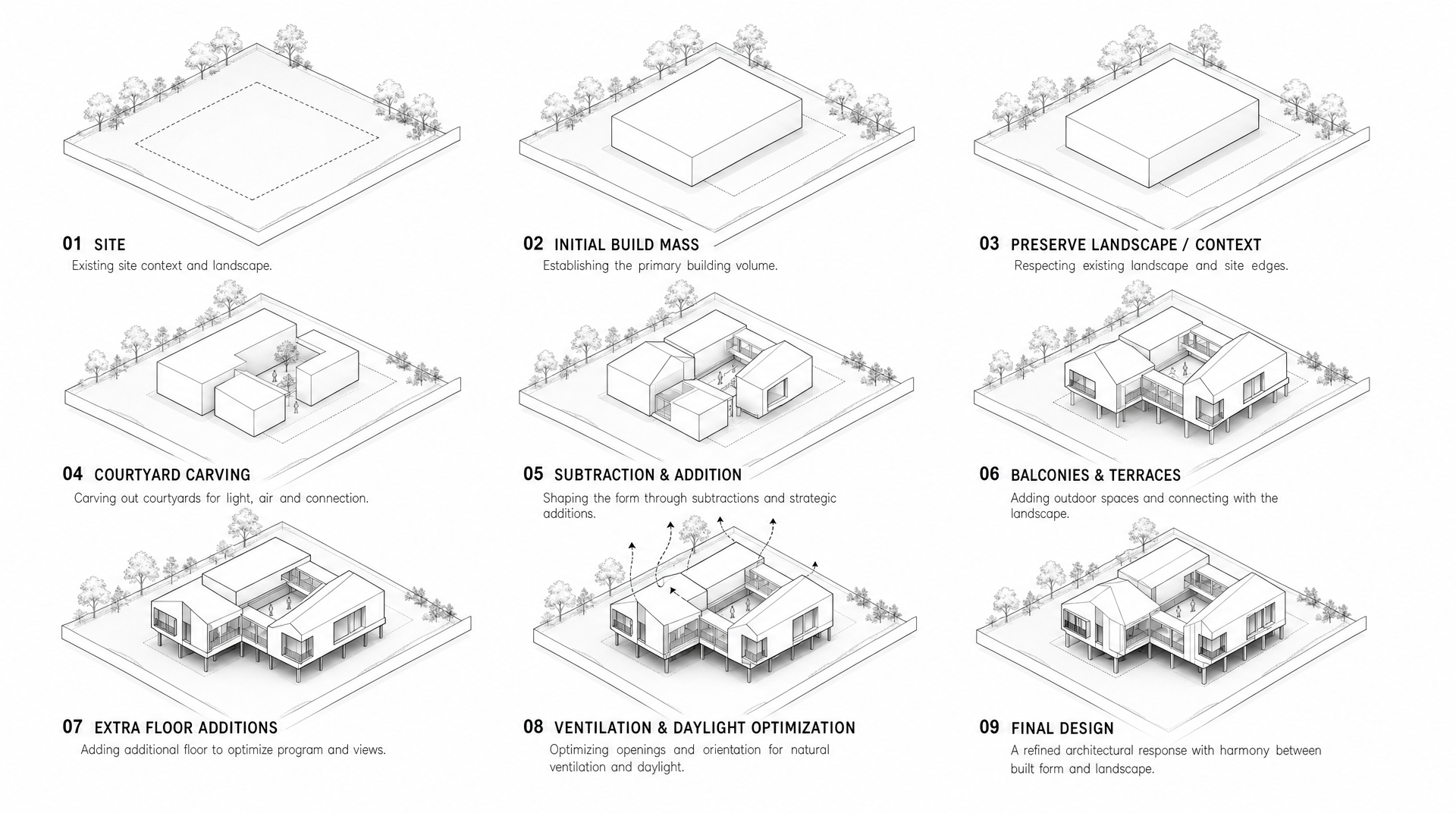 01 SITE
Existing site context and landscape.

02 INITIAL BUILD MASS
Establishing the primary building volume.

03 PRESERVE LANDSCAPE / CONTEXT
Respecting existing landscape and site edges.

04 COURTYARD CARVING
Carving out courtyards for light, air and connection.

05 SUBTRACTION & ADDITION
Shaping the form through subtractions and strategic additions.

06 BALCONIES & TERRACES
Adding outdoor spaces and connecting with the landscape.

07 EXTRA FLOOR ADDITIONS
Adding additional floor to optimize program and views.

08 VENTILATION & DAYLIGHT OPTIMIZATION
Optimizing openings and orientation for natural ventilation and daylight.

09 FINAL DESIGN
A refined architectural response with harmony between built form and landscape.