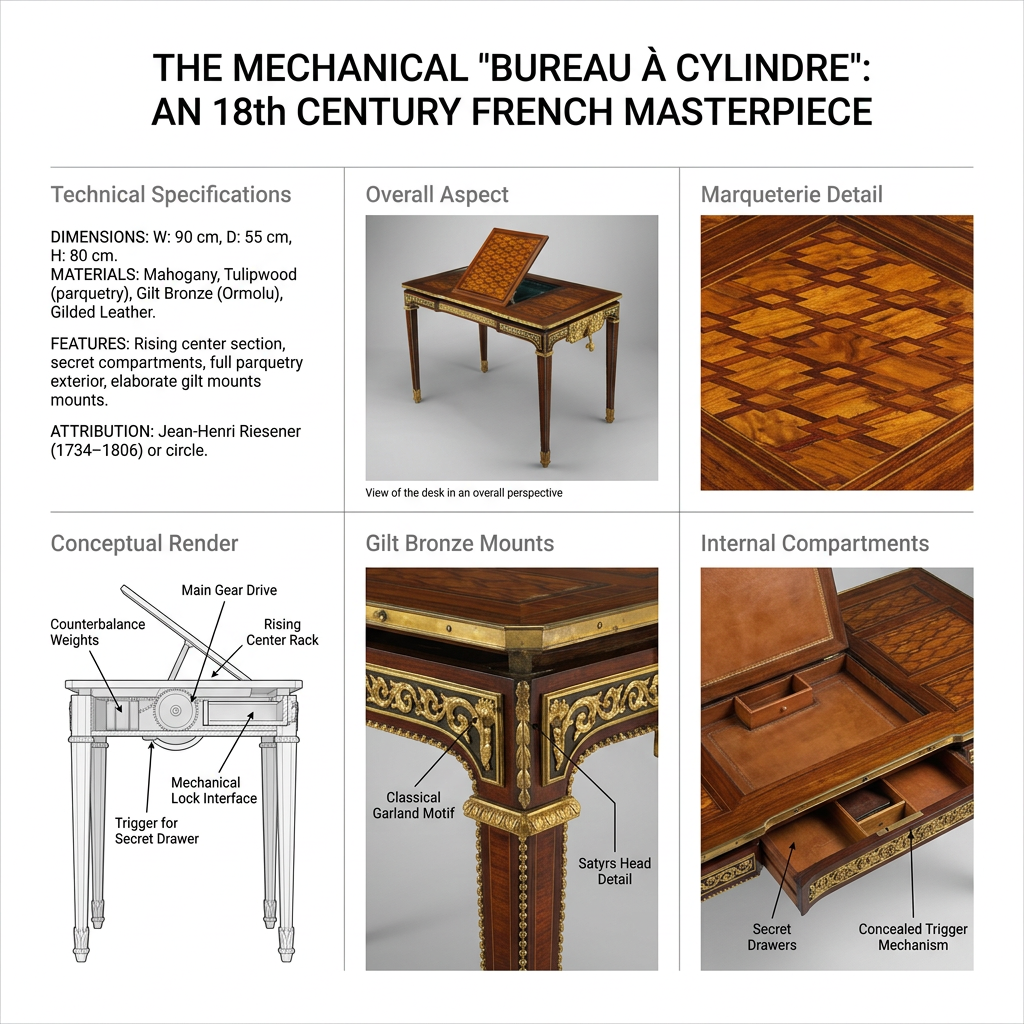 THE MECHANICAL "BUREAU À CYLINDRE": AN 18th CENTURY FRENCH MASTERPIECE

Technical Specifications

DIMENSIONS: W: 90 cm, D: 55 cm, H: 80 cm.
MATERIALS: Mahogany, Tulipwood (parquetry), Gilt Bronze (Ormolu), Gilded Leather.

FEATURES: Rising center section, secret compartments, full parquetry exterior, elaborate gilt mounts mounts.

ATTRIBUTION: Jean-Henri Riesener (1734–1806) or circle.

Overall Aspect

View of the desk in an overall perspective

Marqueterie Detail

Conceptual Render

Main Gear Drive

Counterbalance Weights

Rising Center Rack

Mechanical Lock Interface

Trigger for Secret Drawer

Gilt Bronze Mounts

Classical Garland Motif

Satyrs Head Detail

Internal Compartments

Secret Drawers

Concealed Trigger Mechanism