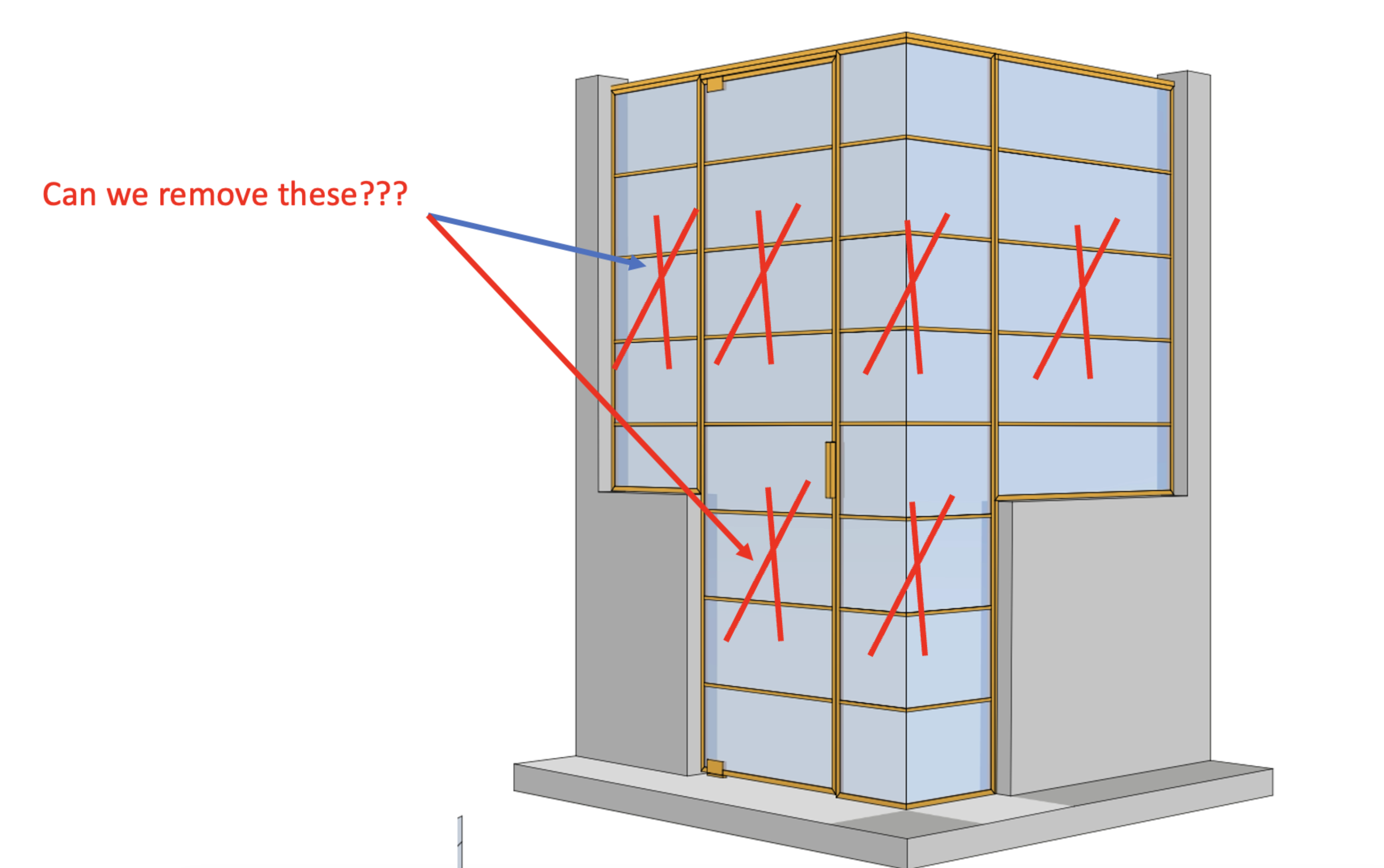 Can we remove these???