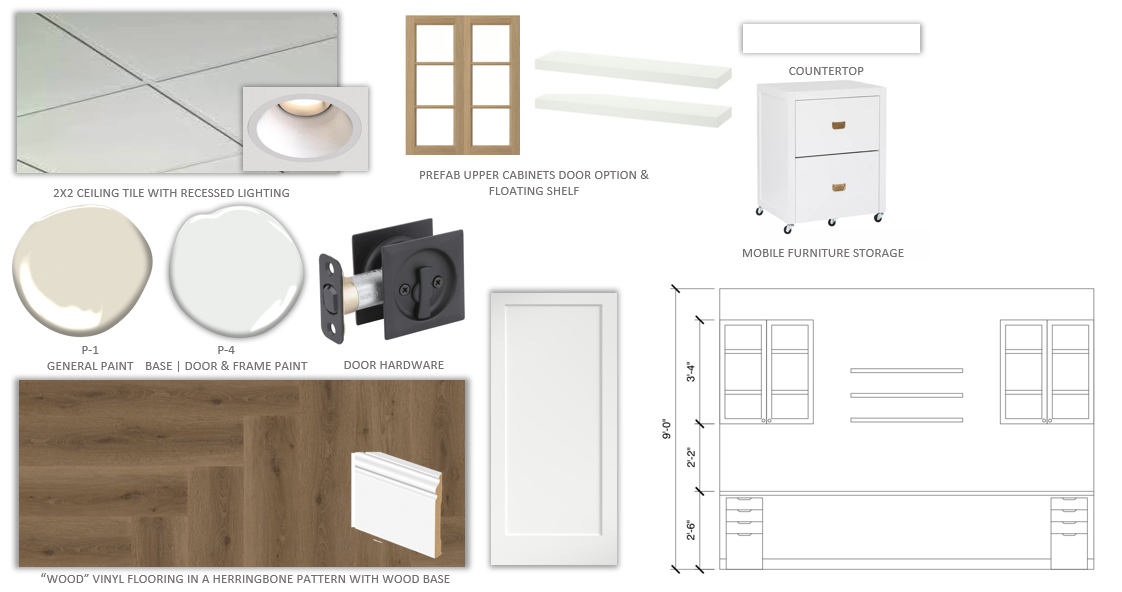 2X2 CEILING TILE WITH RECESSED LIGHTING

PREFAB UPPER CABINETS DOOR OPTION & FLOATING SHELF

COUNTERTOP

MOBILE FURNITURE STORAGE

P-1
GENERAL PAINT

P-4
BASE | DOOR & FRAME PAINT

DOOR HARDWARE

"WOOD" VINYL FLOORING IN A HERRINGBONE PATTERN WITH WOOD BASE

9'-0"
3'-4"
2'-2"
2'-6"