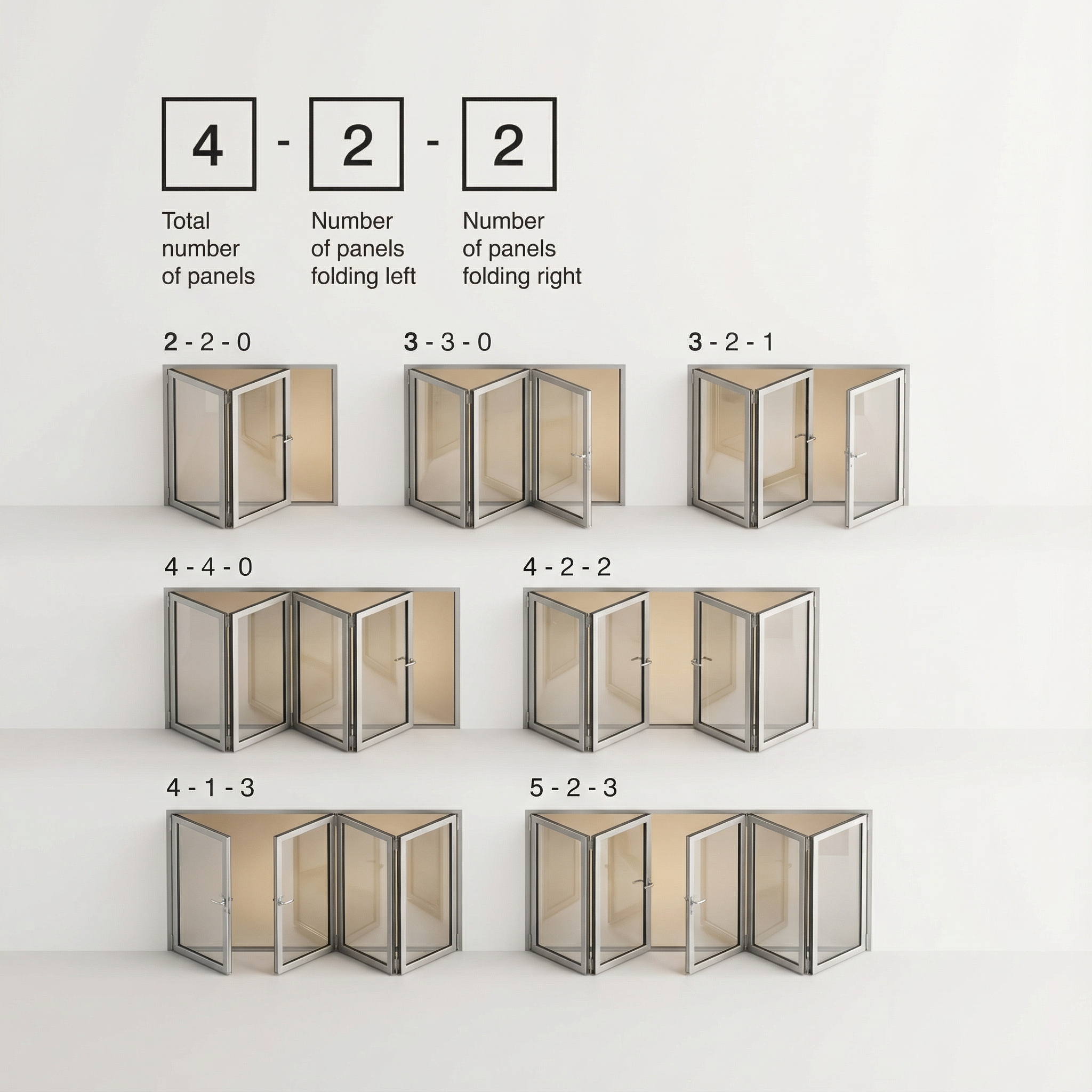 4 - 2 - 2

Total number of panels

Number of panels folding left

Number of panels folding right

2 - 2 - 0

3 - 3 - 0

3 - 2 - 1

4 - 4 - 0

4 - 2 - 2

4 - 1 - 3

5 - 2 - 3