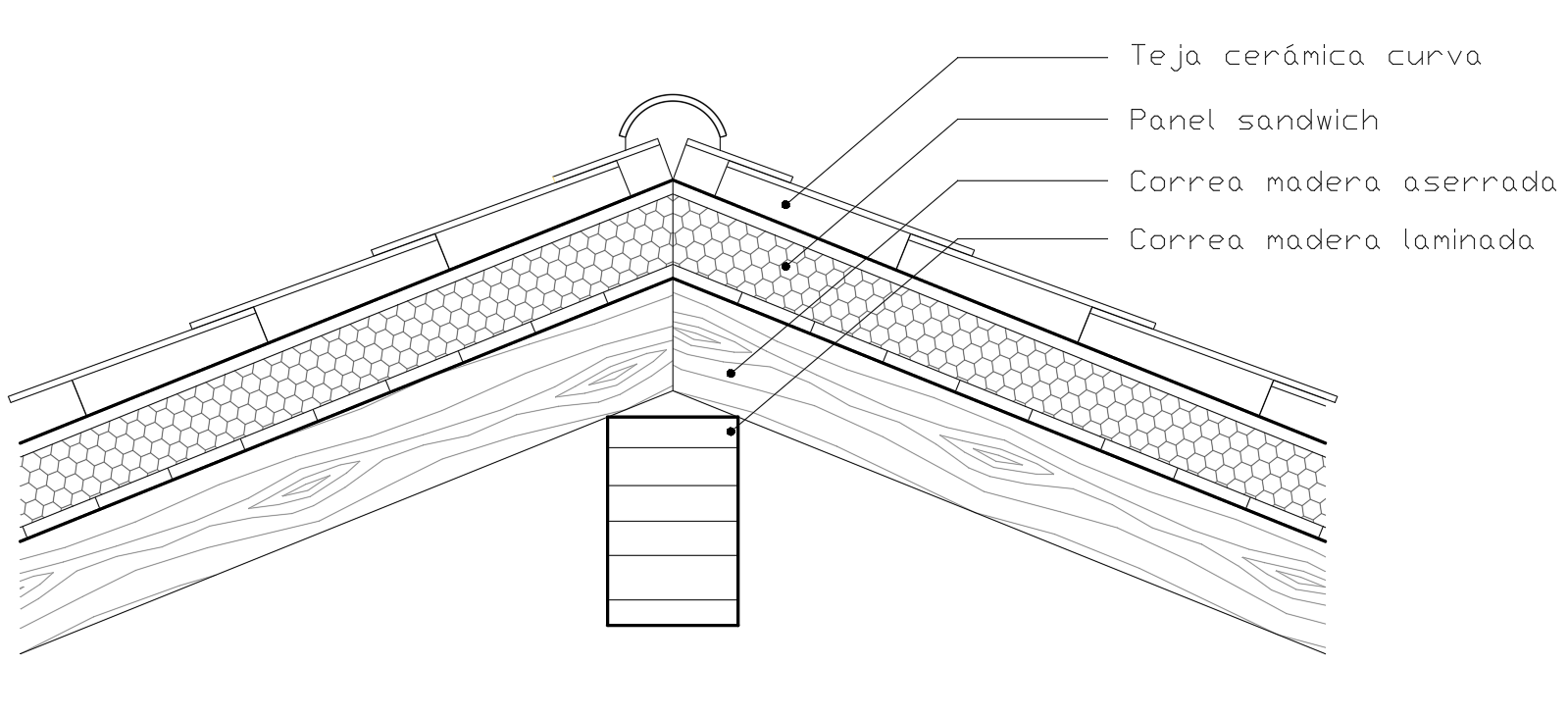 Teja cerámica curva
Panel sandwich
Correa madera aserrada
Correa madera laminada