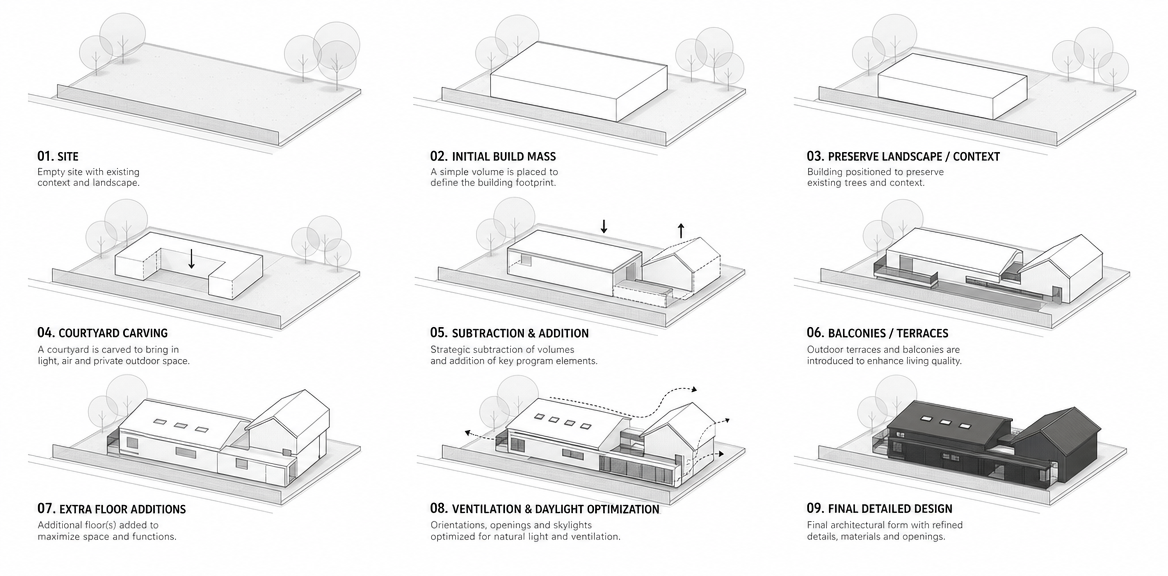 01. SITE
Empty site with existing context and landscape.

02. INITIAL BUILD MASS
A simple volume is placed to define the building footprint.

03. PRESERVE LANDSCAPE / CONTEXT
Building positioned to preserve existing trees and context.

04. COURTYARD CARVING
A courtyard is carved to bring in light, air and private outdoor space.

05. SUBTRACTION & ADDITION
Strategic subtraction of volumes and addition of key program elements.

06. BALCONIES / TERRACES
Outdoor terraces and balconies are introduced to enhance living quality.

07. EXTRA FLOOR ADDITIONS
Additional floor(s) added to maximize space and functions.

08. VENTILATION & DAYLIGHT OPTIMIZATION
Orientations, openings and skylights optimized for natural light and ventilation.

09. FINAL DETAILED DESIGN
Final architectural form with refined details, materials and openings.