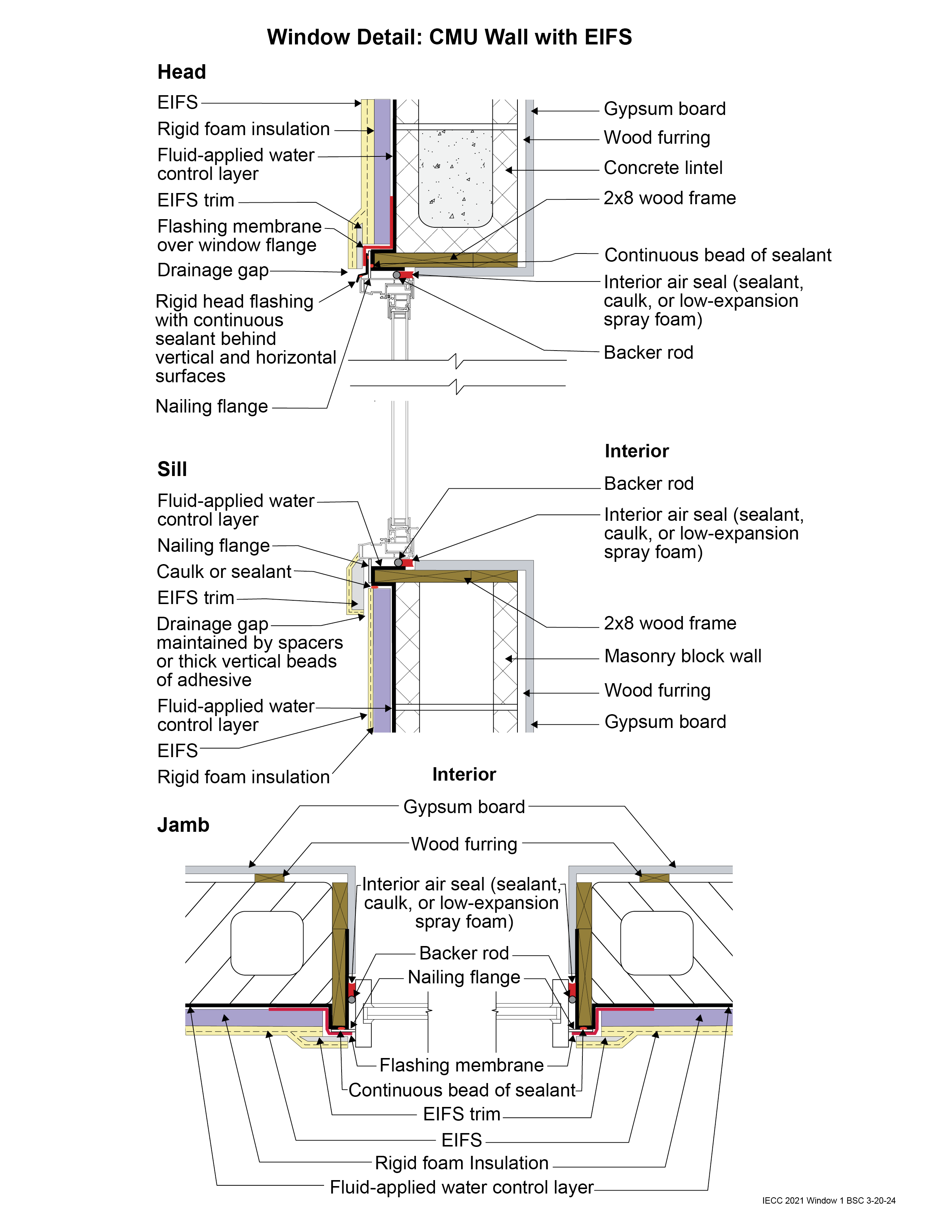 Window Detail: CMU Wall with EIFS

Head

EIFS
Rigid foam insulation
Fluid-applied water control layer
EIFS trim
Flashing membrane over window flange
Drainage gap
Rigid head flashing with continuous sealant behind vertical and horizontal surfaces
Nailing flange

Gypsum board
Wood furring
Concrete lintel
2x8 wood frame
Continuous bead of sealant
Interior air seal (sealant, caulk, or low-expansion spray foam)
Backer rod

Interior

Sill

Fluid-applied water control layer
Nailing flange
Caulk or sealant
EIFS trim
Drainage gap maintained by spacers or thick vertical beads of adhesive
Fluid-applied water control layer
EIFS
Rigid foam insulation

Backer rod
Interior air seal (sealant, caulk, or low-expansion spray foam)
2x8 wood frame
Masonry block wall
Wood furring
Gypsum board

Interior

Jamb

Gypsum board
Wood furring
Interior air seal (sealant, caulk, or low-expansion spray foam)
Backer rod
Nailing flange
Flashing membrane
Continuous bead of sealant
EIFS trim
EIFS
Rigid foam Insulation
Fluid-applied water control layer

IECC 2021 Window 1 BSC 3-20-24