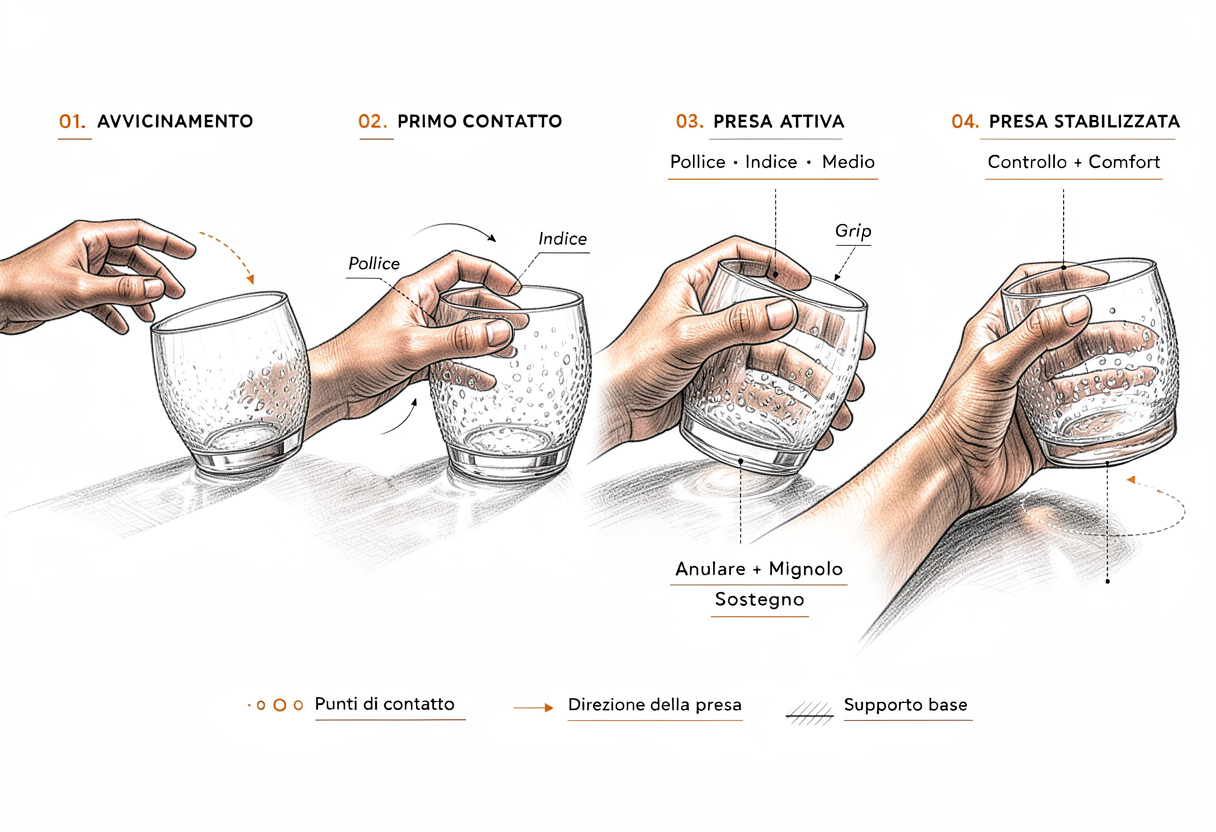 01. AVVICINAMENTO

02. PRIMO CONTATTO

Pollice

Indice

03. PRESA ATTIVA

Pollice · Indice · Medio

Grip

Anulare + Mignolo

Sostegno

04. PRESA STABILIZZATA

Controllo + Comfort

Punti di contatto

Direzione della presa

Supporto base