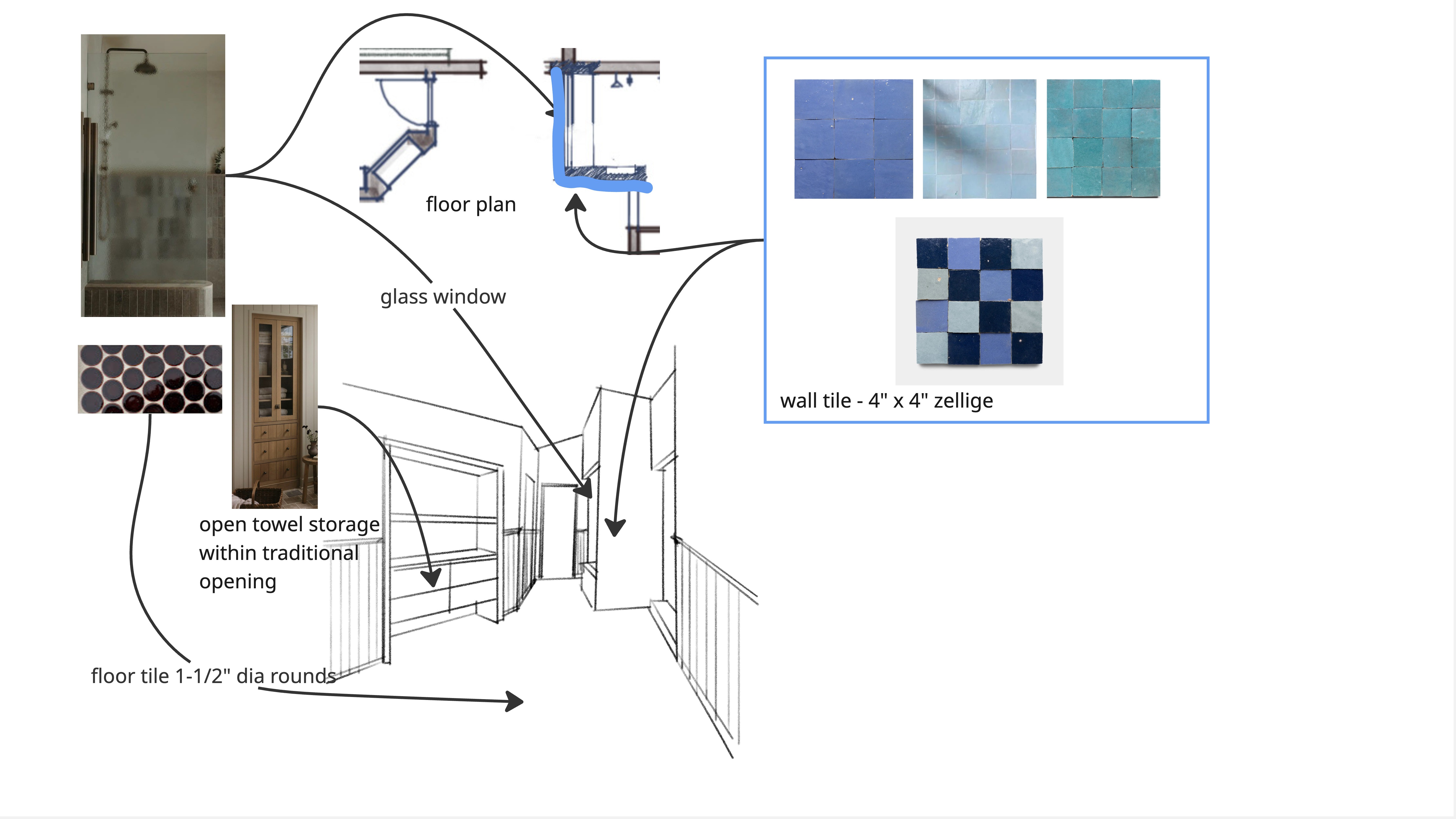 floor plan

glass window

wall tile - 4" x 4" zellige

open towel storage within traditional opening

floor tile 1-1/2" dia rounds